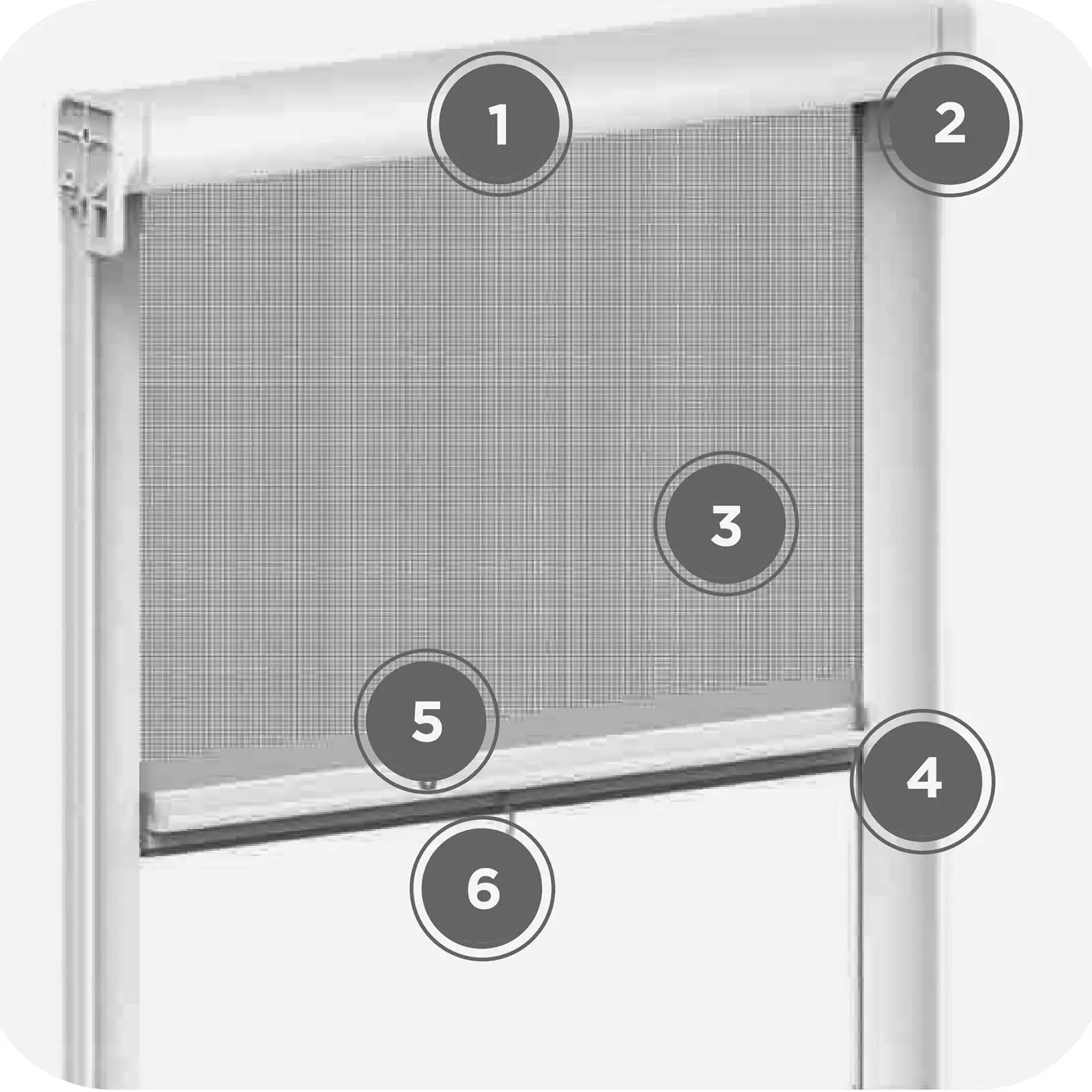 1
2
3
5
4
6